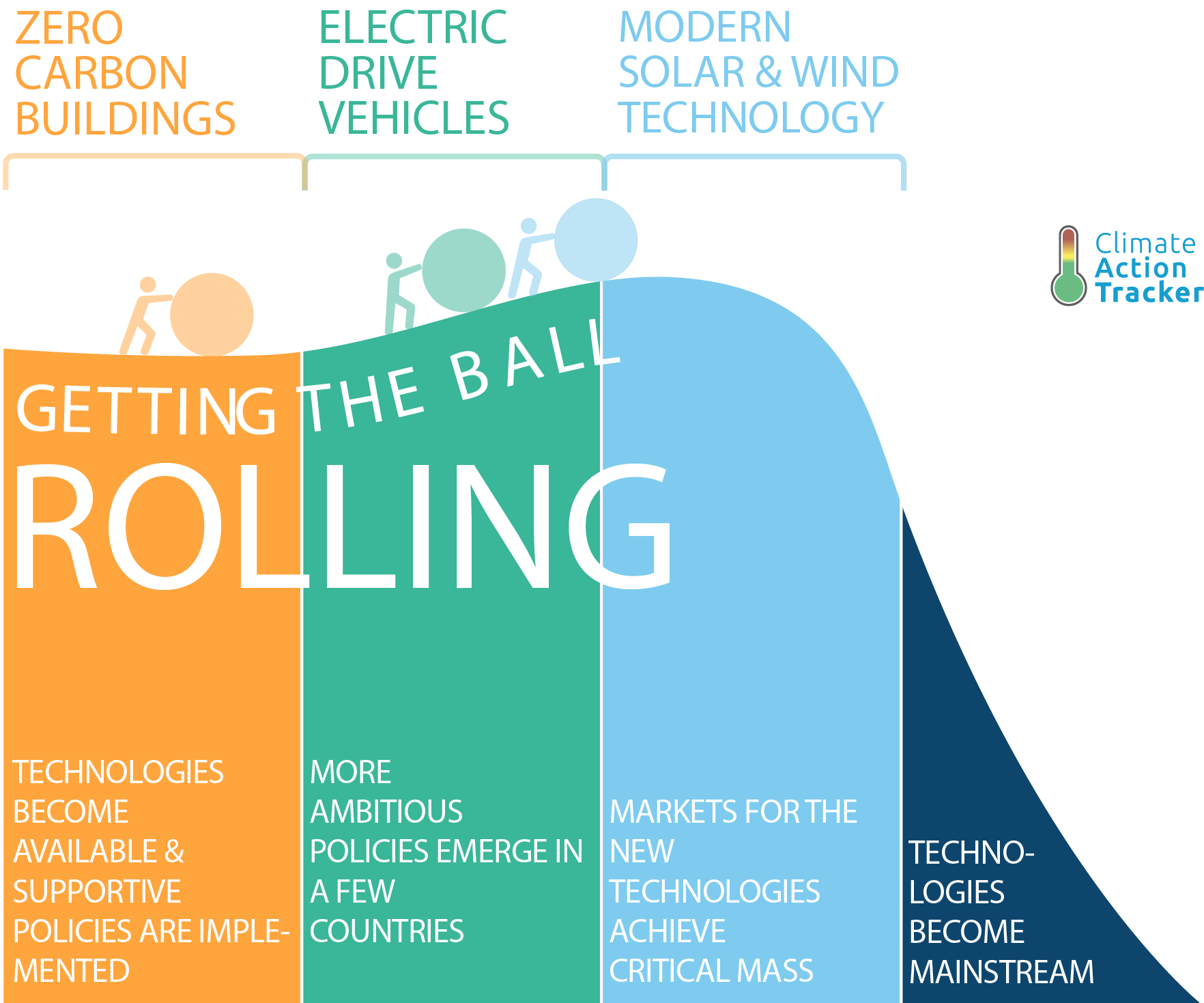 ZERO CARBON BUILDINGS

ELECTRIC DRIVE VEHICLES

MODERN SOLAR & WIND TECHNOLOGY

Climate Action Tracker

GETTING THE BALL ROLLING

TECHNOLOGIES BECOME AVAILABLE & SUPPORTIVE POLICIES ARE IMPLEMENTED

MORE AMBITIOUS POLICIES EMERGE IN A FEW COUNTRIES

MARKETS FOR THE NEW TECHNOLOGIES ACHIEVE CRITICAL MASS

TECHNOLOGIES BECOME MAINSTREAM